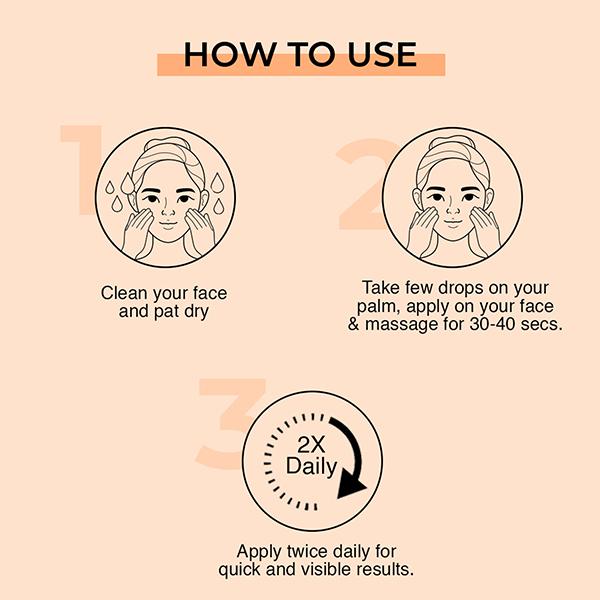 HOW TO USE

1

Clean your face and pat dry

2

Take few drops on your palm, apply on your face & massage for 30-40 secs.

3

2X Daily

Apply twice daily for quick and visible results.