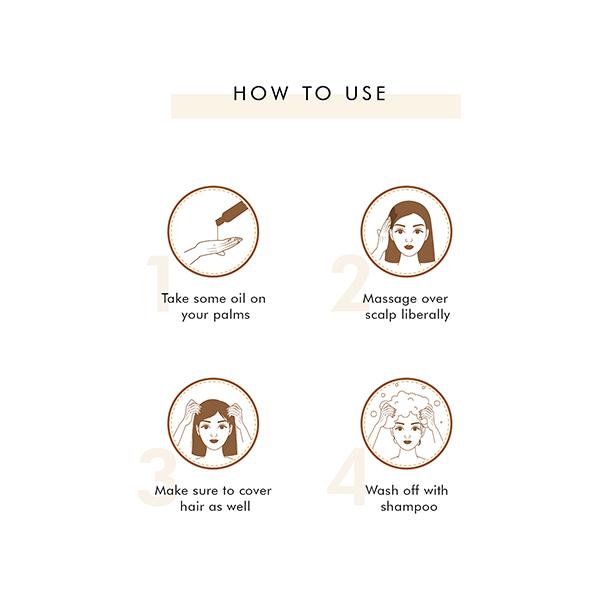 HOW TO USE

1
Take some oil on your palms

2
Massage over scalp liberally

3
Make sure to cover hair as well

4
Wash off with shampoo