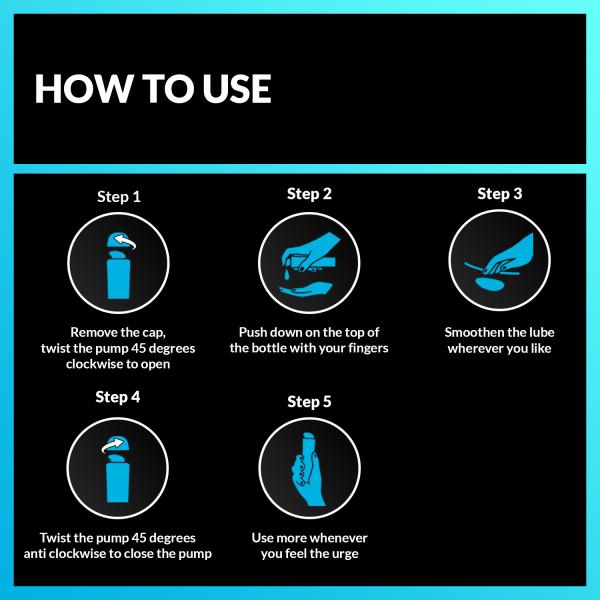 HOW TO USE

Step 1

Remove the cap, twist the pump 45 degrees clockwise to open

Step 2

Push down on the top of the bottle with your fingers

Step 3

Smoothen the lube wherever you like

Step 4

Twist the pump 45 degrees anti clockwise to close the pump

Step 5

Use more whenever you feel the urge