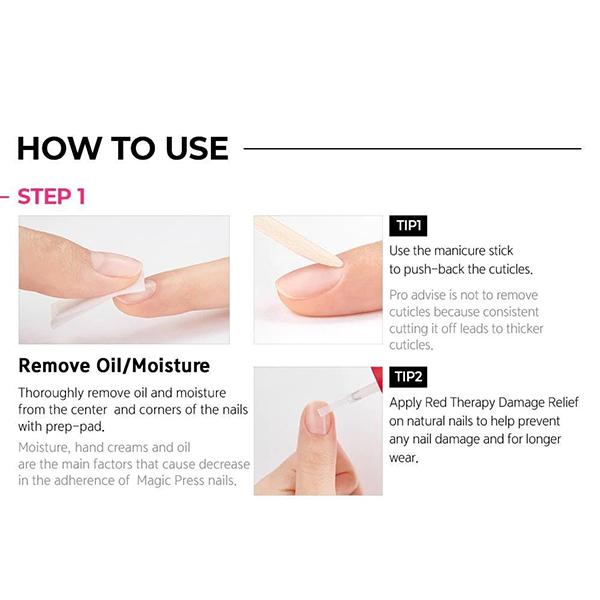 HOW TO USE

STEP 1

Remove Oil/Moisture

Thoroughly remove oil and moisture from the center and corners of the nails with prep-pad.

Moisture, hand creams and oil are the main factors that cause decrease in the adherence of Magic Press nails.

TIP1

Use the manicure stick to push-back the cuticles.

Pro advise is not to remove cuticles because consistent cutting it off leads to thicker cuticles.

TIP2

Apply Red Therapy Damage Relief on natural nails to help prevent any nail damage and for longer wear.