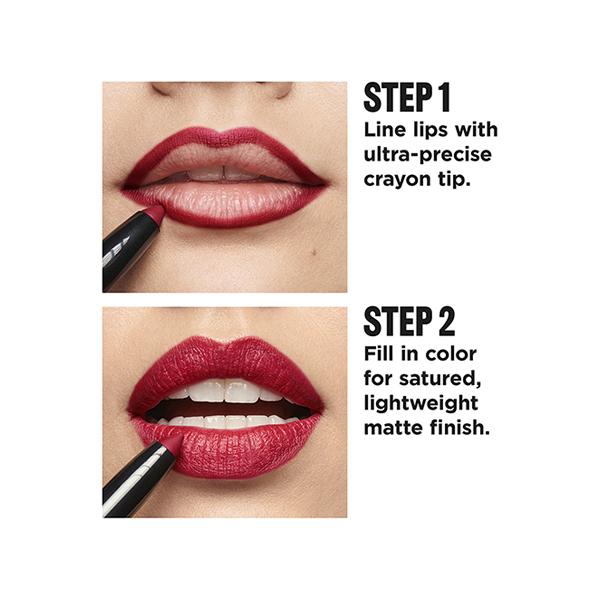 STEP 1
Line lips with ultra-precise crayon tip.

STEP 2
Fill in color for satured, lightweight matte finish.