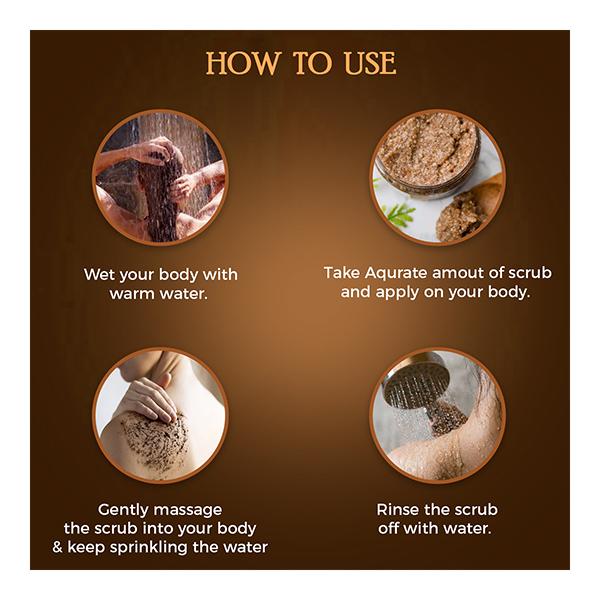 HOW TO USE

Wet your body with warm water.

Take Aqurate amout of scrub and apply on your body.

Gently massage the scrub into your body & keep sprinkling the water

Rinse the scrub off with water.