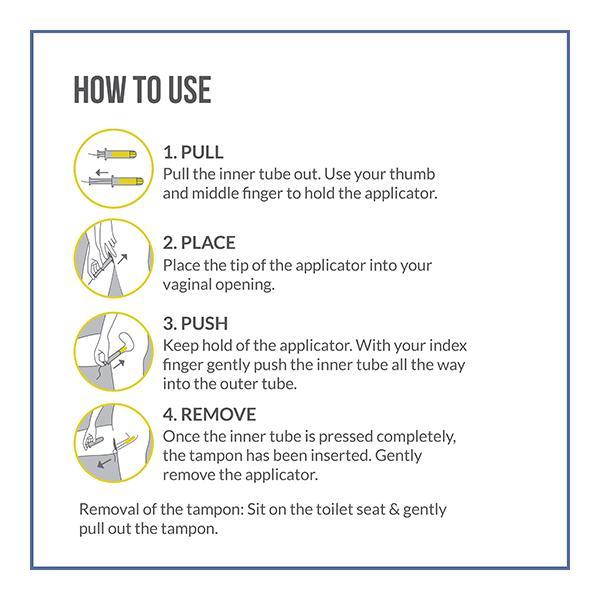 HOW TO USE

1. PULL
Pull the inner tube out. Use your thumb and middle finger to hold the applicator.

2. PLACE
Place the tip of the applicator into your vaginal opening.

3. PUSH
Keep hold of the applicator. With your index finger gently push the inner tube all the way into the outer tube.

4. REMOVE
Once the inner tube is pressed completely, the tampon has been inserted. Gently remove the applicator.

Removal of the tampon: Sit on the toilet seat & gently pull out the tampon.