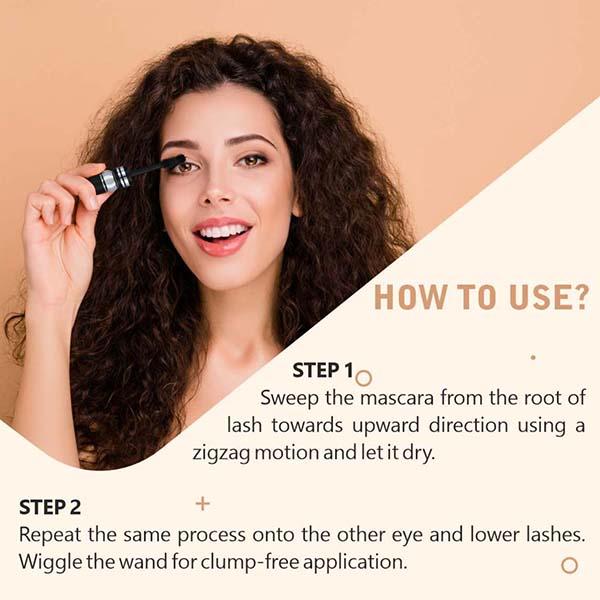 HOW TO USE?

STEP 1
Sweep the mascara from the root of lash towards upward direction using a zigzag motion and let it dry.

STEP 2
Repeat the same process onto the other eye and lower lashes. Wiggle the wand for clump-free application.