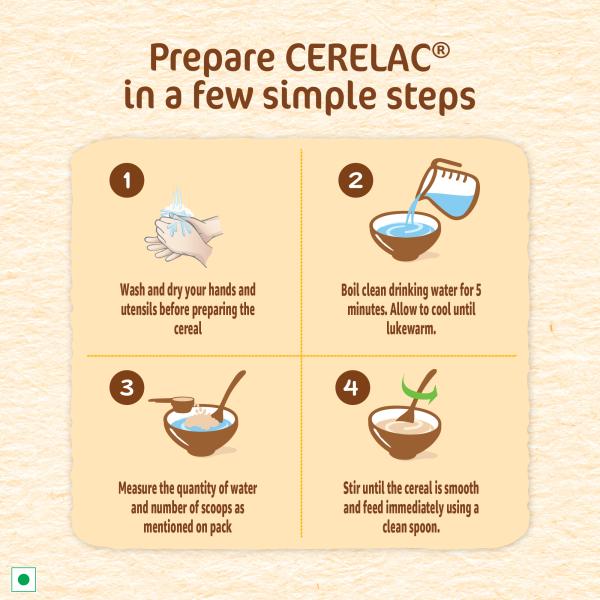 Prepare CERELAC®
in a few simple steps

1

Wash and dry your hands and utensils before preparing the cereal

2

Boil clean drinking water for 5 minutes. Allow to cool until lukewarm.

3

Measure the quantity of water and number of scoops as mentioned on pack

4

Stir until the cereal is smooth and feed immediately using a clean spoon.