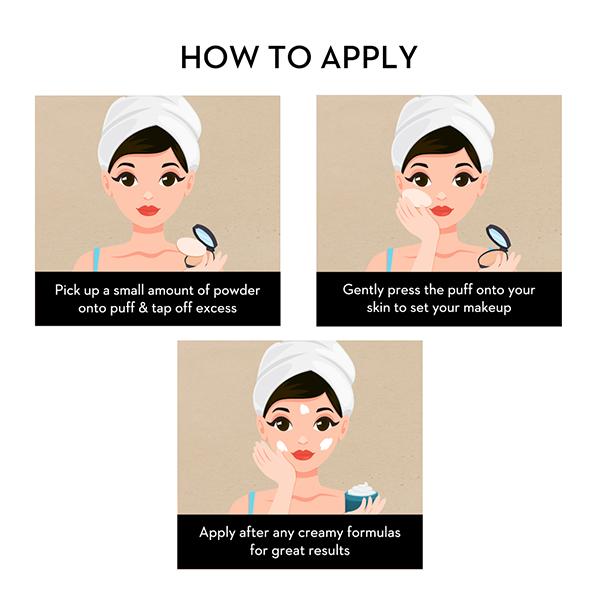 HOW TO APPLY

Pick up a small amount of powder onto puff & tap off excess

Gently press the puff onto your skin to set your makeup

Apply after any creamy formulas for great results