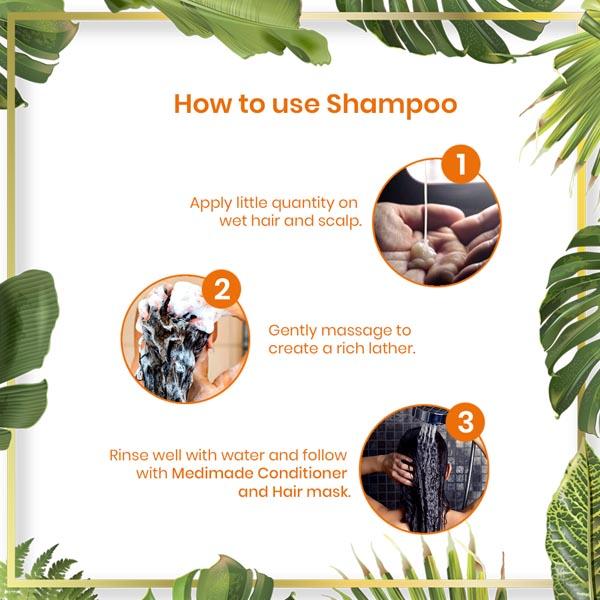 How to use Shampoo

1

Apply little quantity on wet hair and scalp.

2

Gently massage to create a rich lather.

3

Rinse well with water and follow with Medimade Conditioner and Hair mask.