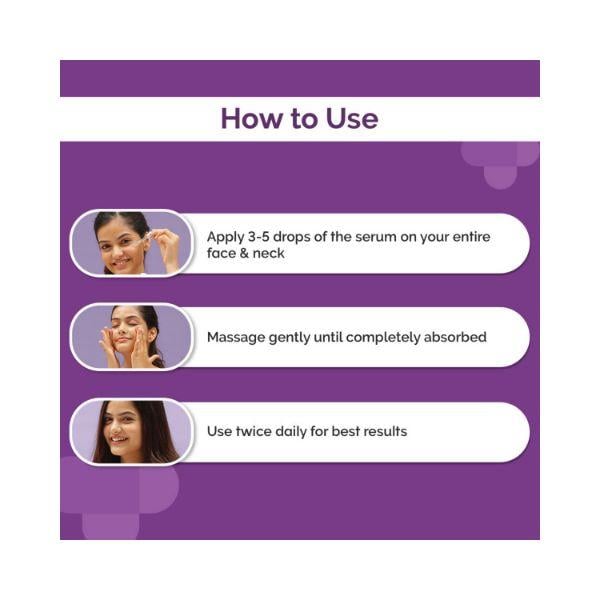 How to Use

Apply 3-5 drops of the serum on your entire face & neck

Massage gently until completely absorbed

Use twice daily for best results