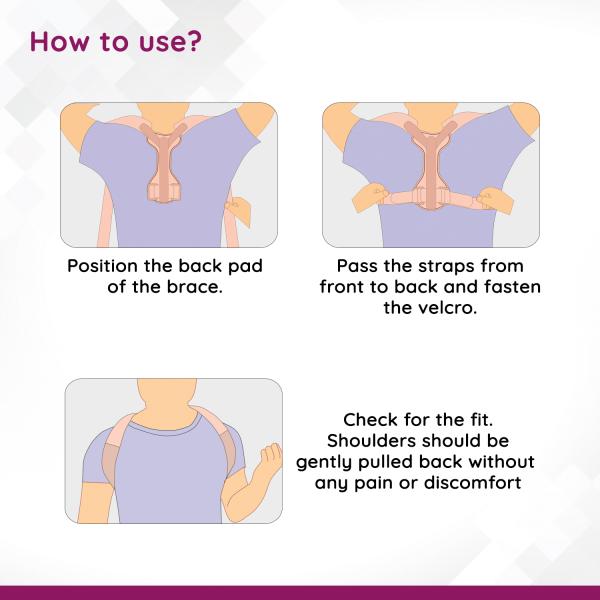 How to use?

Position the back pad of the brace.

Pass the straps from front to back and fasten the velcro.

Check for the fit. Shoulders should be gently pulled back without any pain or discomfort