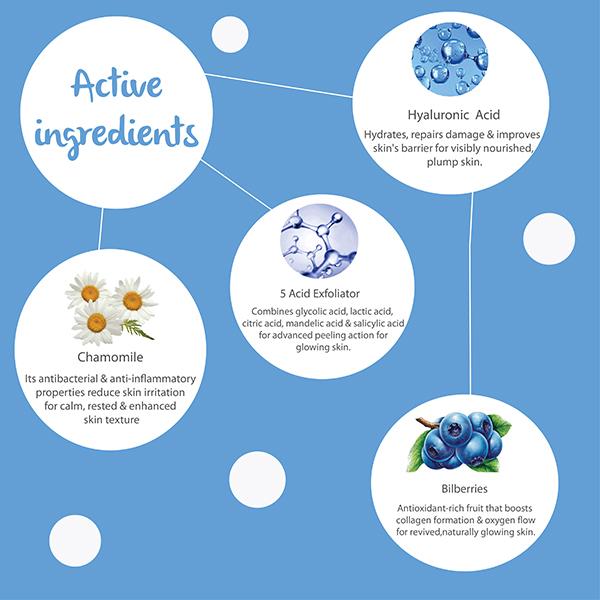 Active ingredients

Hyaluronic Acid

Hydrates, repairs damage & improves skin's barrier for visibly nourished, plump skin.

5 Acid Exfoliator

Combines glycolic acid, lactic acid, citric acid, mandelic acid & salicylic acid for advanced peeling action for glowing skin.

Chamomile

Its antibacterial & anti-inflammatory properties reduce skin irritation for calm, rested & enhanced skin texture

Bilberries

Antioxidant-rich fruit that boosts collagen formation & oxygen flow for revived,naturally glowing skin.