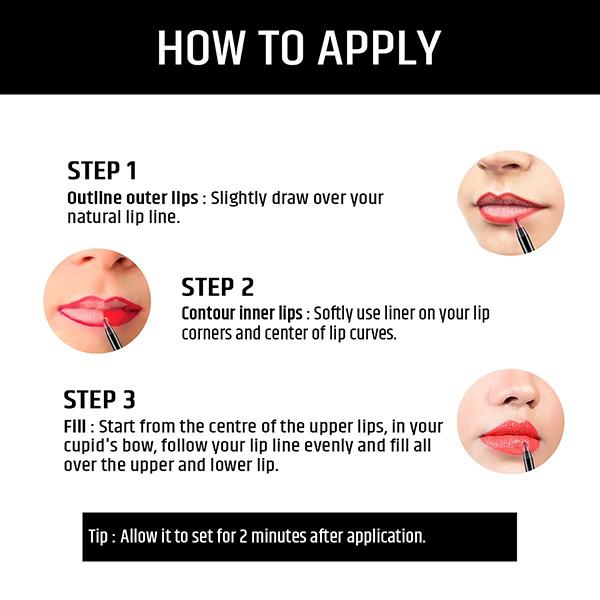 HOW TO APPLY

STEP 1
Outline outer lips : Slightly draw over your natural lip line.

STEP 2
Contour inner lips : Softly use liner on your lip corners and center of lip curves.

STEP 3
Fill : Start from the centre of the upper lips, in your cupid's bow, follow your lip line evenly and fill all over the upper and lower lip.

Tip : Allow it to set for 2 minutes after application.