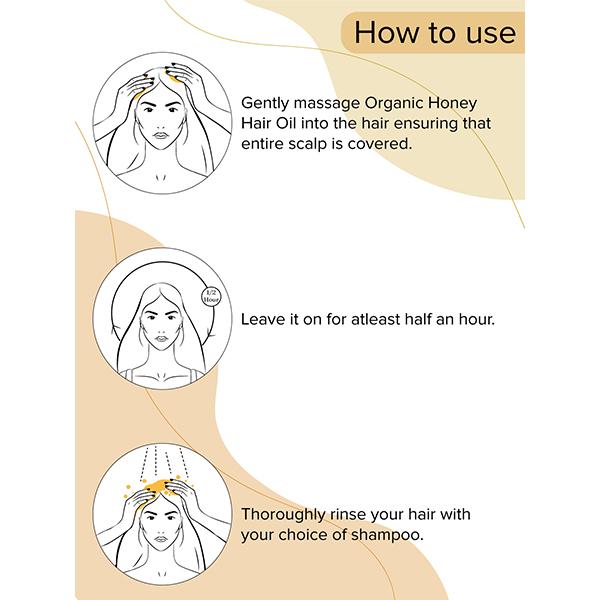 How to use

Gently massage Organic Honey Hair Oil into the hair ensuring that entire scalp is covered.

1/2 Hour

Leave it on for atleast half an hour.

Thoroughly rinse your hair with your choice of shampoo.