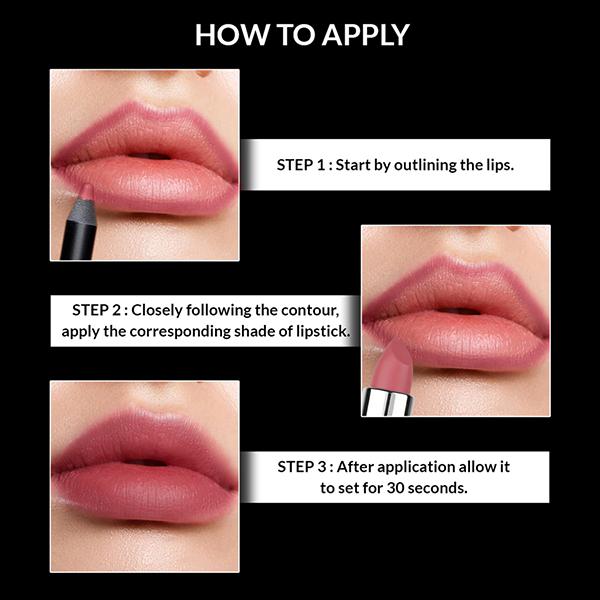 HOW TO APPLY

STEP 1 : Start by outlining the lips.

STEP 2 : Closely following the contour, apply the corresponding shade of lipstick.

STEP 3 : After application allow it to set for 30 seconds.