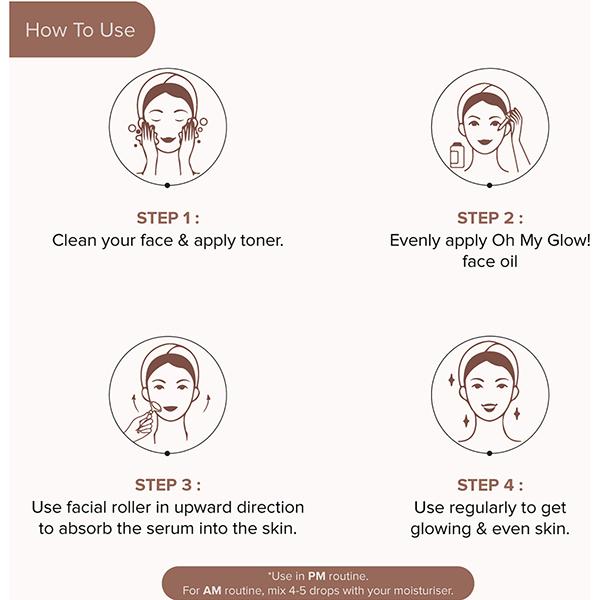 How To Use

STEP 1 :
Clean your face & apply toner.

STEP 2 :
Evenly apply Oh My Glow! face oil

STEP 3 :
Use facial roller in upward direction to absorb the serum into the skin.

STEP 4 :
Use regularly to get glowing & even skin.

*Use in PM routine.
For AM routine, mix 4-5 drops with your moisturiser.