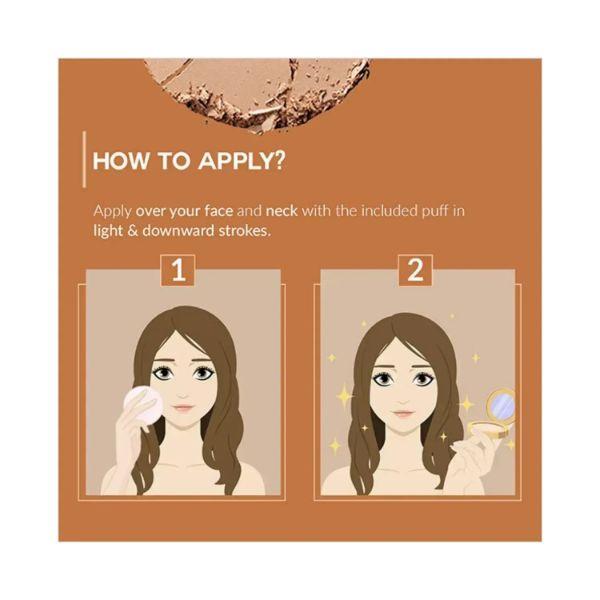 HOW TO APPLY?

Apply over your face and neck with the included puff in light & downward strokes.

1

2