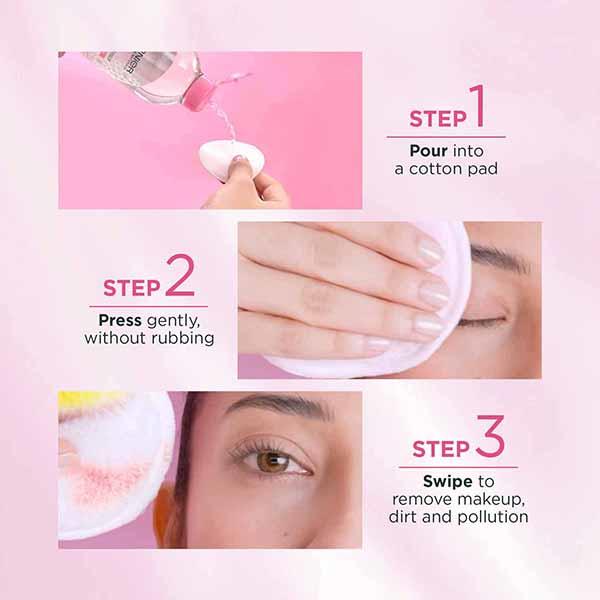 GARNIER

STEP 1

Pour into a cotton pad

STEP 2

Press gently, without rubbing

STEP 3

Swipe to remove makeup, dirt and pollution