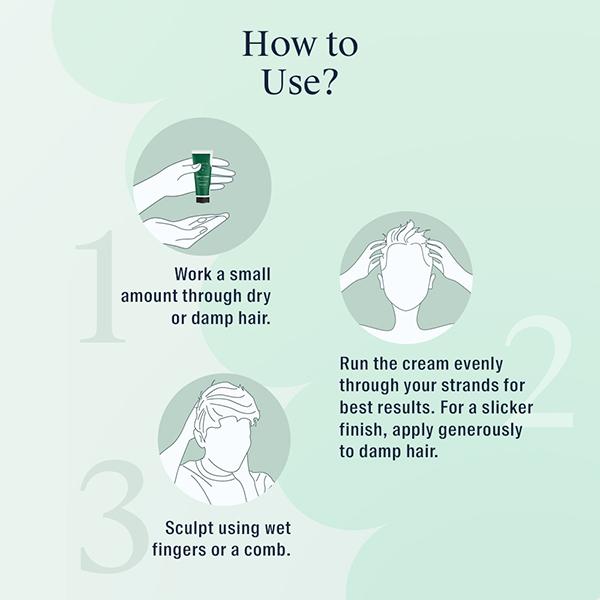 How to Use?

1

Work a small amount through dry or damp hair.

2

Run the cream evenly through your strands for best results. For a slicker finish, apply generously to damp hair.

3

Sculpt using wet fingers or a comb.