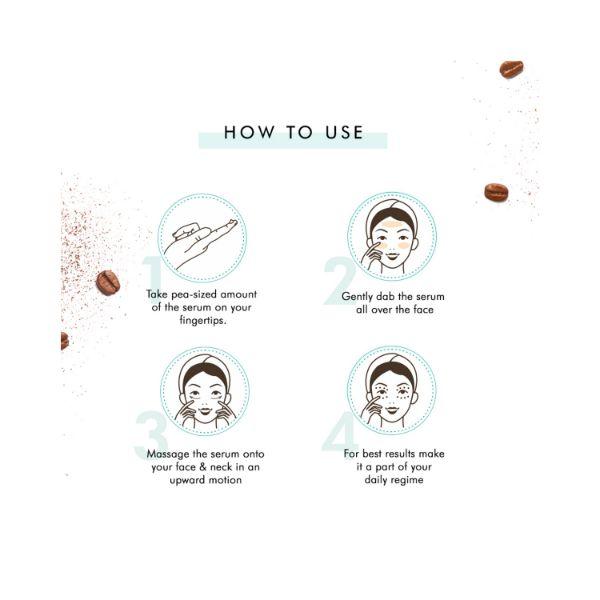 HOW TO USE

1
Take pea-sized amount of the serum on your fingertips.

2
Gently dab the serum all over the face

3
Massage the serum onto your face & neck in an upward motion

4
For best results make it a part of your daily regime