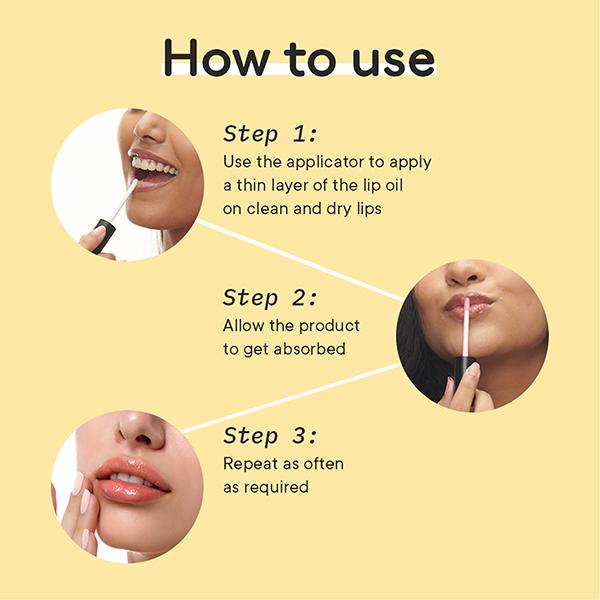 How to use

Step 1:
Use the applicator to apply a thin layer of the lip oil on clean and dry lips

Step 2:
Allow the product to get absorbed

Step 3:
Repeat as often as required