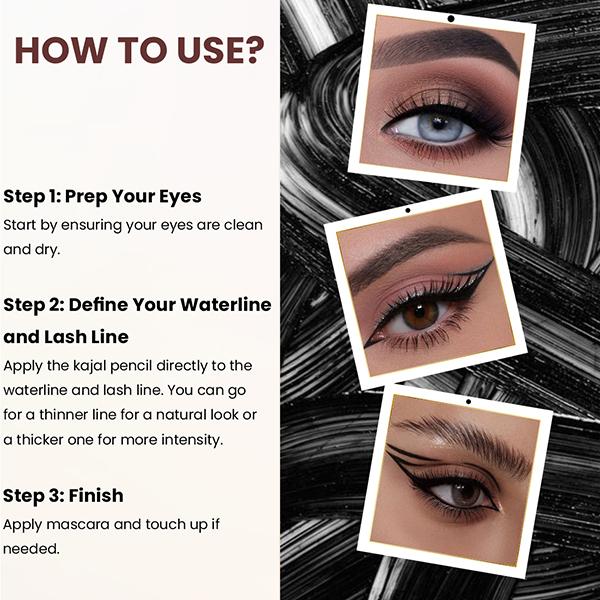 HOW TO USE?

Step 1: Prep Your Eyes
Start by ensuring your eyes are clean and dry.

Step 2: Define Your Waterline and Lash Line
Apply the kajal pencil directly to the waterline and lash line. You can go for a thinner line for a natural look or a thicker one for more intensity.

Step 3: Finish
Apply mascara and touch up if needed.