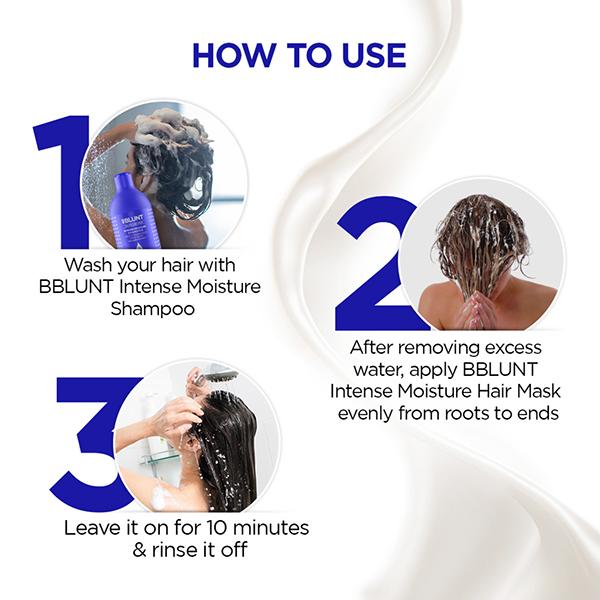 HOW TO USE

1

BBLUNT

Wash your hair with BBLUNT Intense Moisture Shampoo

2

After removing excess water, apply BBLUNT Intense Moisture Hair Mask evenly from roots to ends

3

Leave it on for 10 minutes & rinse it off