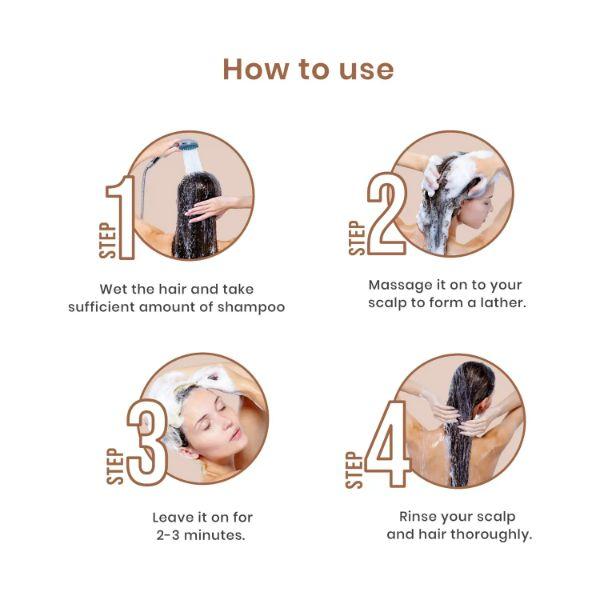 How to use

STEP 1

Wet the hair and take sufficient amount of shampoo

STEP 2

Massage it on to your scalp to form a lather.

STEP 3

Leave it on for 2-3 minutes.

STEP 4

Rinse your scalp and hair thoroughly.