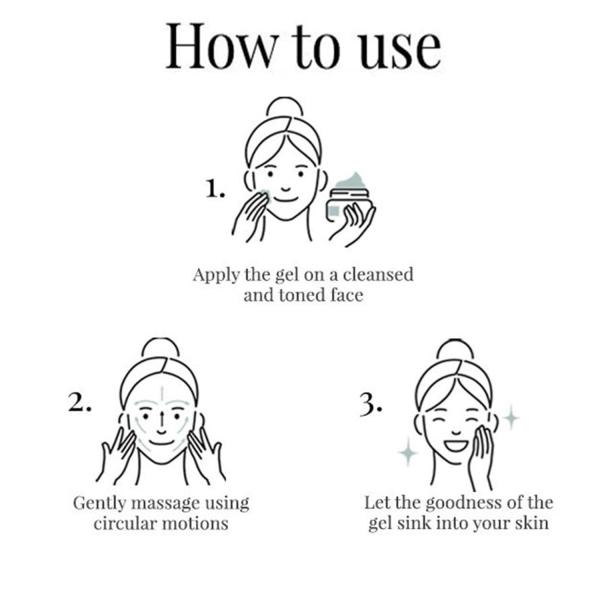 How to use

1.

Apply the gel on a cleansed and toned face

2.

Gently massage using circular motions

3.

Let the goodness of the gel sink into your skin