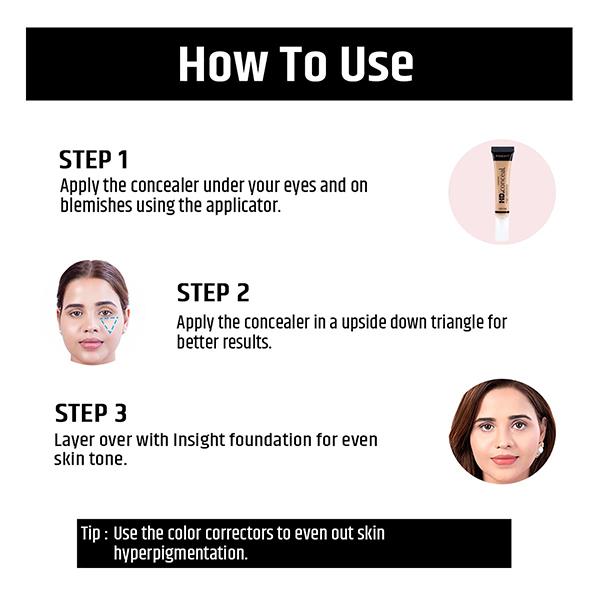 How To Use

STEP 1
Apply the concealer under your eyes and on blemishes using the applicator.

HD conceal

STEP 2
Apply the concealer in a upside down triangle for better results.

STEP 3
Layer over with Insight foundation for even skin tone.

Tip : Use the color correctors to even out skin hyperpigmentation.