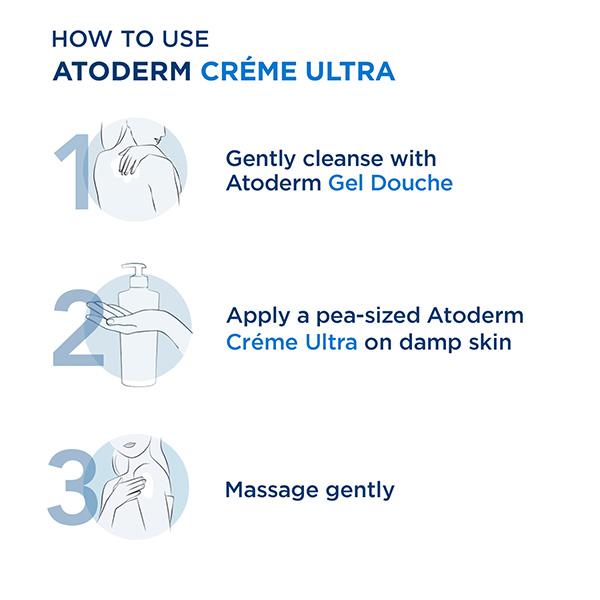 HOW TO USE
ATODERM CRÉME ULTRA

1
Gently cleanse with Atoderm Gel Douche

2
Apply a pea-sized Atoderm Créme Ultra on damp skin

3
Massage gently