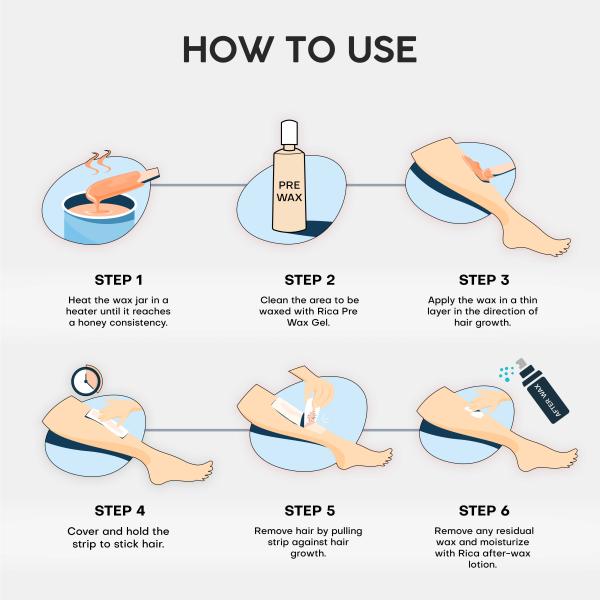 HOW TO USE

PRE WAX

STEP 1
Heat the wax jar in a heater until it reaches a honey consistency.

STEP 2
Clean the area to be waxed with Rica Pre Wax Gel.

STEP 3
Apply the wax in a thin layer in the direction of hair growth.

AFTER WAX

STEP 4
Cover and hold the strip to stick hair.

STEP 5
Remove hair by pulling strip against hair growth.

STEP 6
Remove any residual wax and moisturize with Rica after-wax lotion.