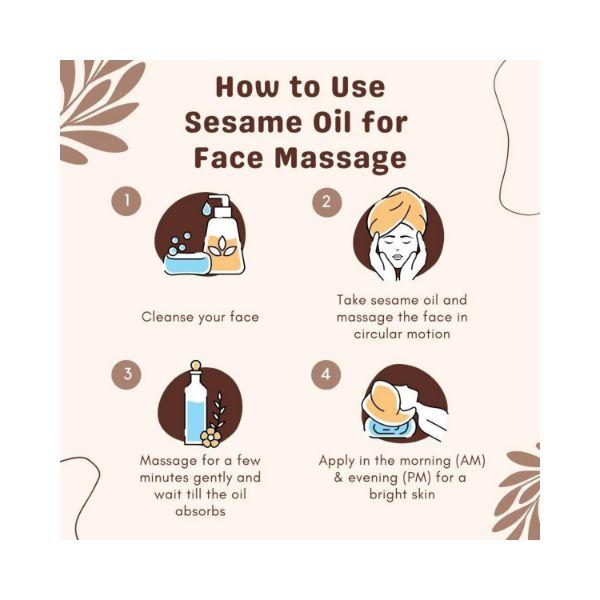 How to Use Sesame Oil for Face Massage

1

Cleanse your face

2

Take sesame oil and massage the face in circular motion

3

Massage for a few minutes gently and wait till the oil absorbs

4

Apply in the morning (AM) & evening (PM) for a bright skin