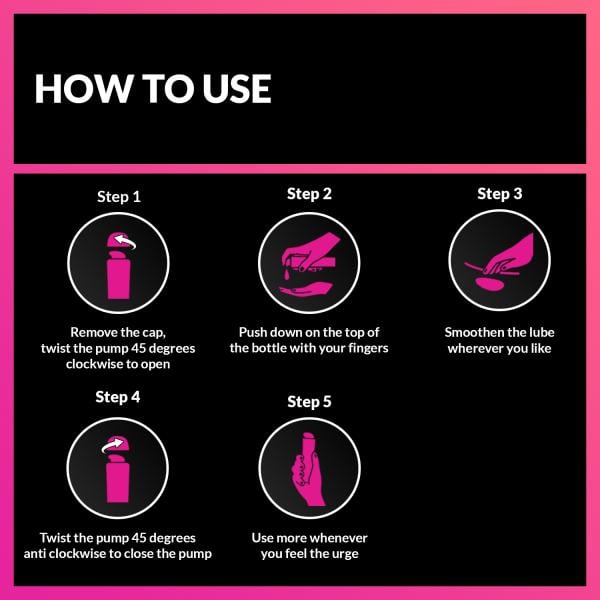 HOW TO USE

Step 1

Remove the cap, twist the pump 45 degrees clockwise to open

Step 2

Push down on the top of the bottle with your fingers

Step 3

Smoothen the lube wherever you like

Step 4

Twist the pump 45 degrees anti clockwise to close the pump

Step 5

Use more whenever you feel the urge