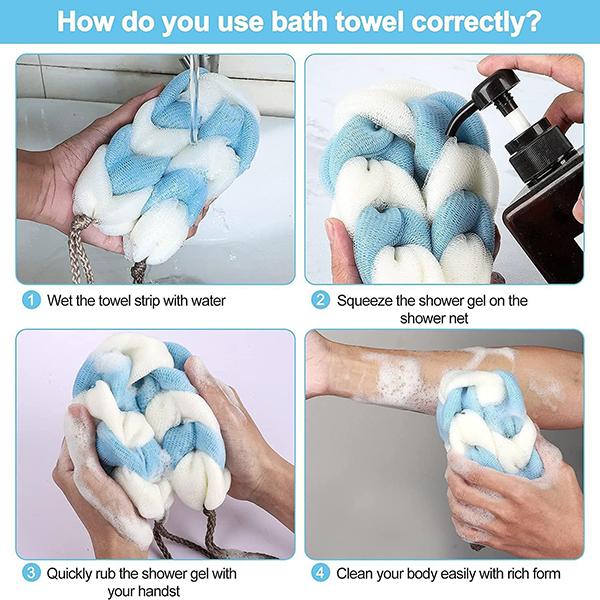 How do you use bath towel correctly?

1 Wet the towel strip with water

2 Squeeze the shower gel on the shower net

3 Quickly rub the shower gel with your handst

4 Clean your body easily with rich form