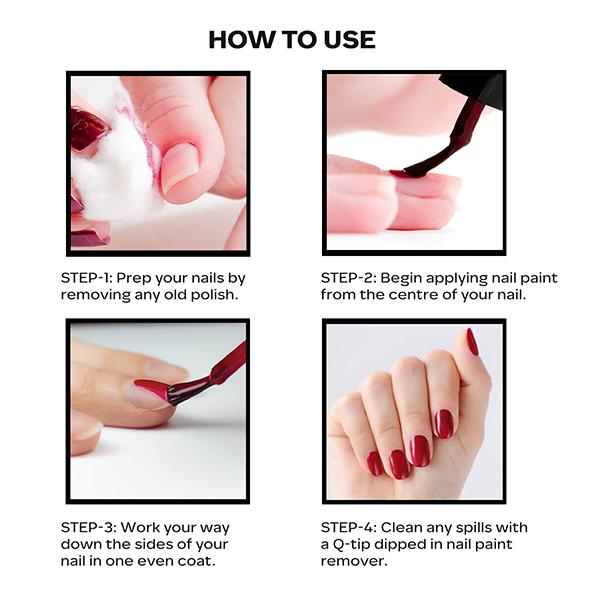 HOW TO USE

STEP-1: Prep your nails by removing any old polish.

STEP-2: Begin applying nail paint from the centre of your nail.

STEP-3: Work your way down the sides of your nail in one even coat.

STEP-4: Clean any spills with a Q-tip dipped in nail paint remover.