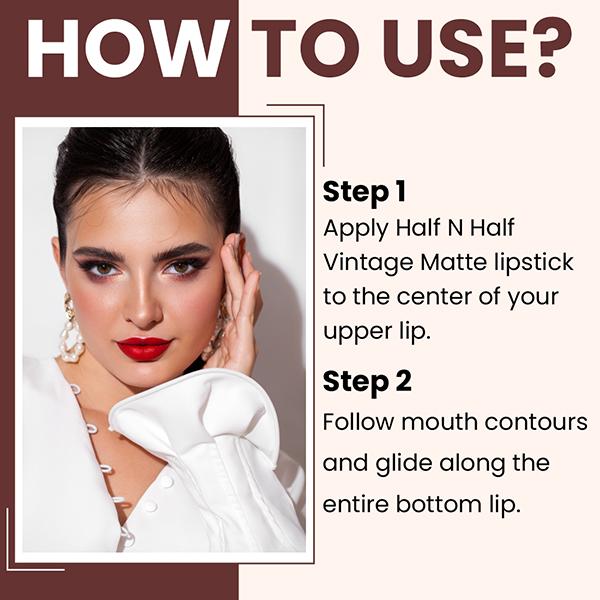 HOW TO USE?

Step 1
Apply Half N Half Vintage Matte lipstick to the center of your upper lip.

Step 2
Follow mouth contours and glide along the entire bottom lip.