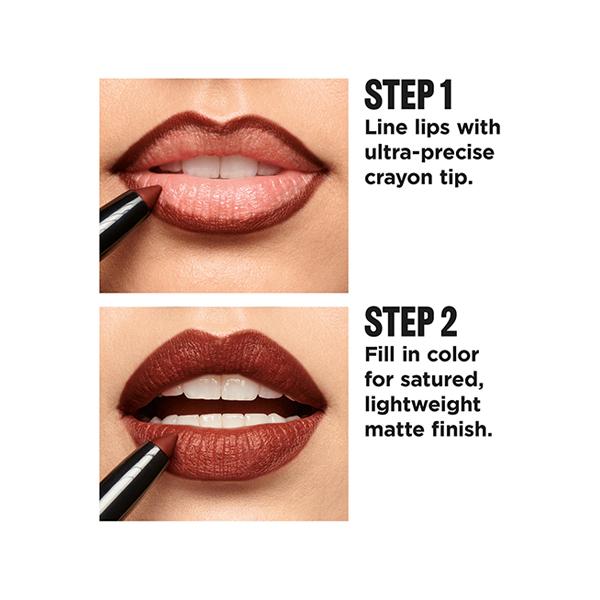 STEP 1
Line lips with ultra-precise crayon tip.

STEP 2
Fill in color for satured, lightweight matte finish.