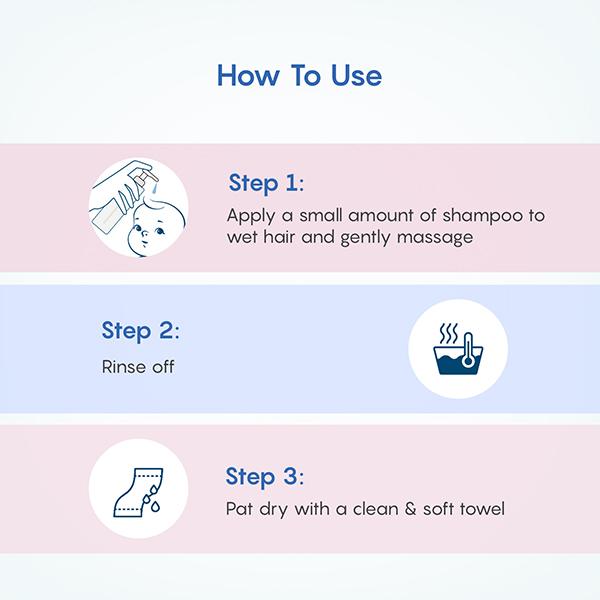 How To Use

Step 1:
Apply a small amount of shampoo to wet hair and gently massage

Step 2:
Rinse off

Step 3:
Pat dry with a clean & soft towel