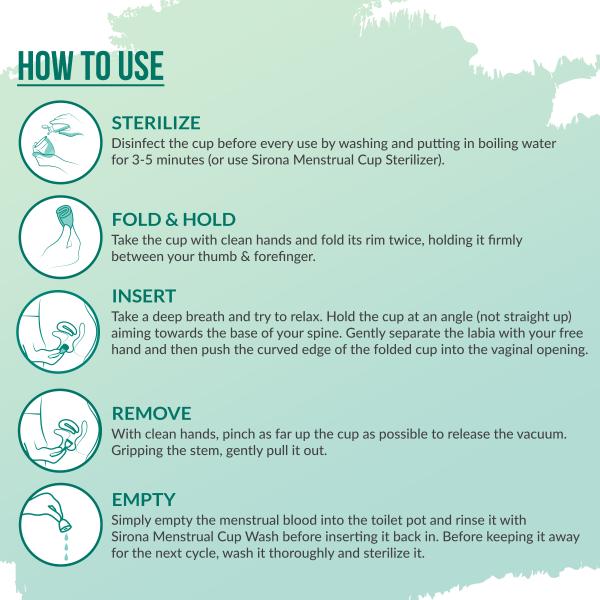 HOW TO USE

STERILIZE
Disinfect the cup before every use by washing and putting in boiling water for 3-5 minutes (or use Sirona Menstrual Cup Sterilizer).

FOLD & HOLD
Take the cup with clean hands and fold its rim twice, holding it firmly between your thumb & forefinger.

INSERT
Take a deep breath and try to relax. Hold the cup at an angle (not straight up) aiming towards the base of your spine. Gently separate the labia with your free hand and then push the curved edge of the folded cup into the vaginal opening.

REMOVE
With clean hands, pinch as far up the cup as possible to release the vacuum. Gripping the stem, gently pull it out.

EMPTY
Simply empty the menstrual blood into the toilet pot and rinse it with Sirona Menstrual Cup Wash before inserting it back in. Before keeping it away for the next cycle, wash it thoroughly and sterilize it.