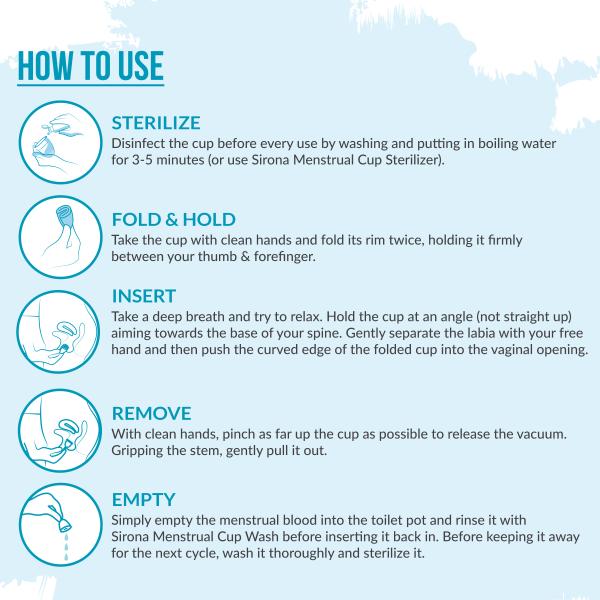 HOW TO USE

STERILIZE
Disinfect the cup before every use by washing and putting in boiling water for 3-5 minutes (or use Sirona Menstrual Cup Sterilizer).

FOLD & HOLD
Take the cup with clean hands and fold its rim twice, holding it firmly between your thumb & forefinger.

INSERT
Take a deep breath and try to relax. Hold the cup at an angle (not straight up) aiming towards the base of your spine. Gently separate the labia with your free hand and then push the curved edge of the folded cup into the vaginal opening.

REMOVE
With clean hands, pinch as far up the cup as possible to release the vacuum. Gripping the stem, gently pull it out.

EMPTY
Simply empty the menstrual blood into the toilet pot and rinse it with Sirona Menstrual Cup Wash before inserting it back in. Before keeping it away for the next cycle, wash it thoroughly and sterilize it.