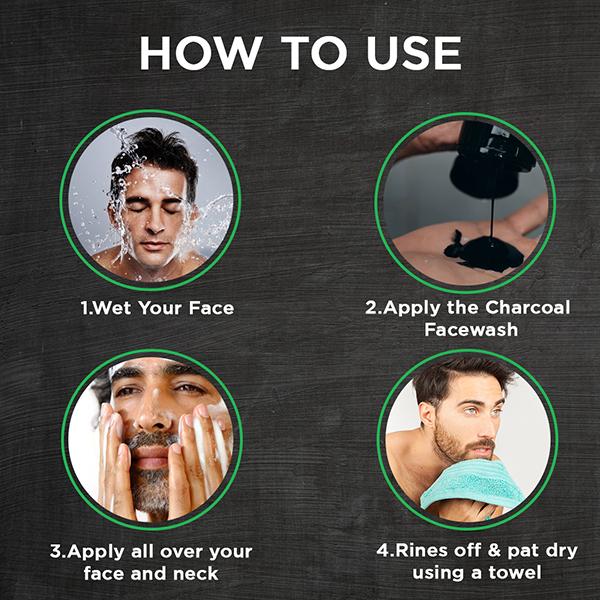 HOW TO USE

1.Wet Your Face

2.Apply the Charcoal Facewash

3.Apply all over your face and neck

4.Rines off & pat dry using a towel