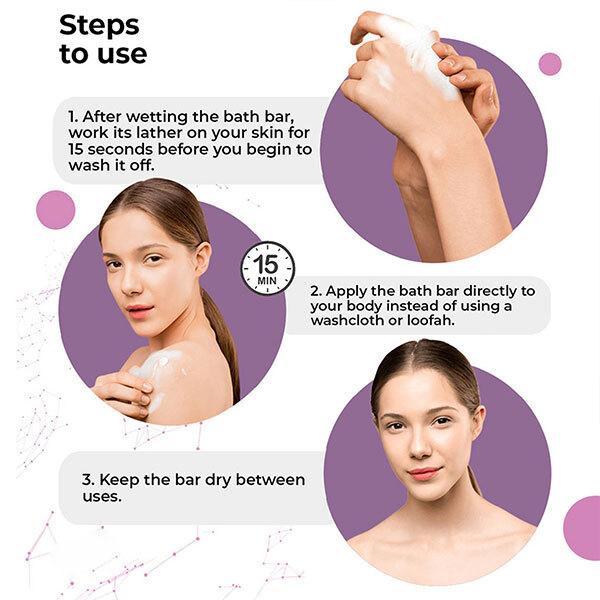 Steps to use

1. After wetting the bath bar, work its lather on your skin for 15 seconds before you begin to wash it off.

15 MIN

2. Apply the bath bar directly to your body instead of using a washcloth or loofah.

3. Keep the bar dry between uses.