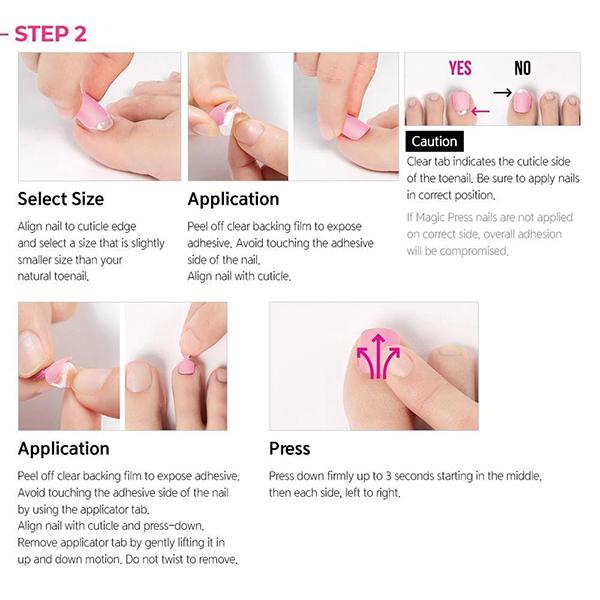 – STEP 2

Select Size
Align nail to cuticle edge and select a size that is slightly smaller size than your natural toenail.

Application
Peel off clear backing film to expose adhesive. Avoid touching the adhesive side of the nail. Align nail with cuticle.

YES NO

Caution
Clear tab indicates the cuticle side of the toenail. Be sure to apply nails in correct position.

If Magic Press nails are not applied on correct side, overall adhesion will be compromised.

Application
Peel off clear backing film to expose adhesive. Avoid touching the adhesive side of the nail by using the applicator tab. Align nail with cuticle and press-down. Remove applicator tab by gently lifting it in up and down motion. Do not twist to remove.

Press
Press down firmly up to 3 seconds starting in the middle, then each side, left to right.