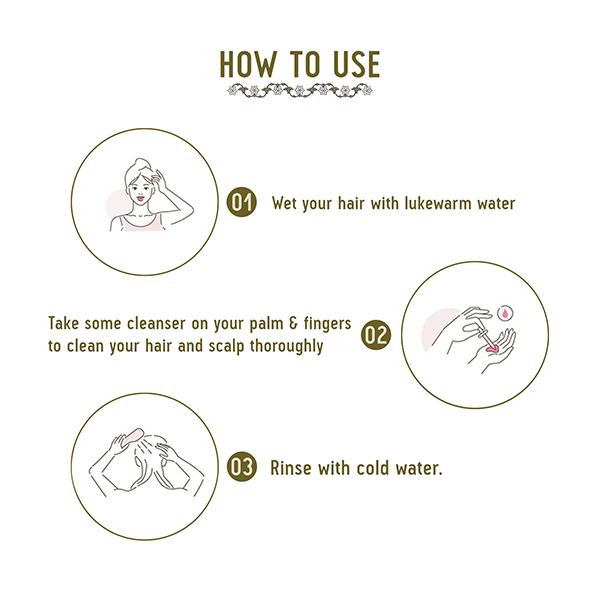 HOW TO USE

01 Wet your hair with lukewarm water

Take some cleanser on your palm & fingers to clean your hair and scalp thoroughly 02

03 Rinse with cold water.