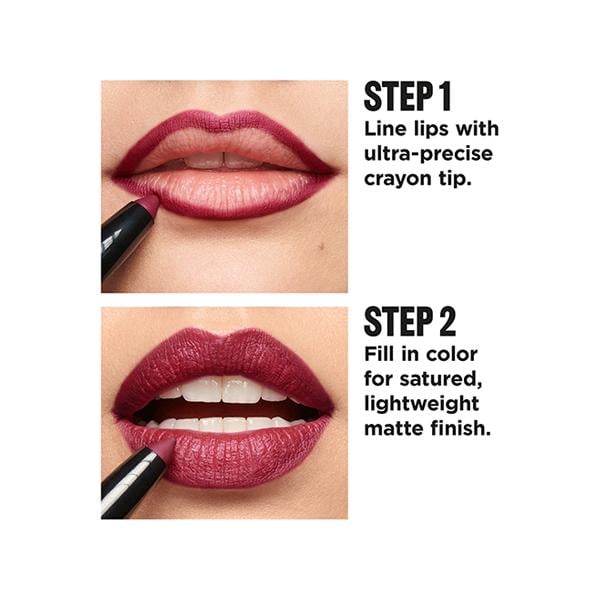 STEP 1
Line lips with ultra-precise crayon tip.

STEP 2
Fill in color for satured, lightweight matte finish.