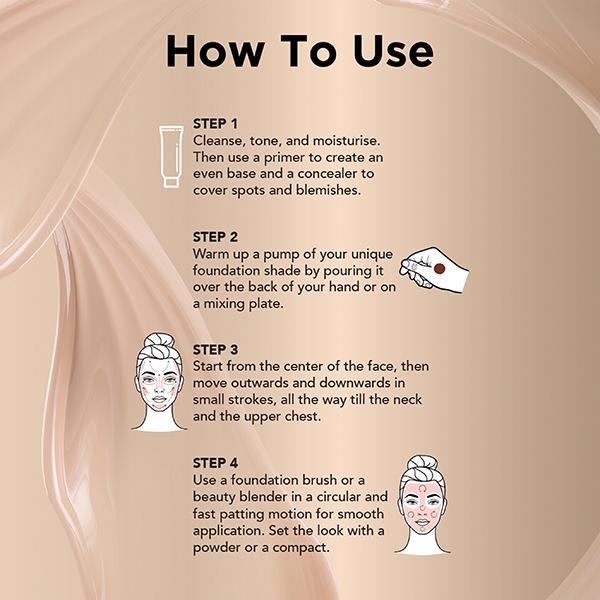 How To Use

STEP 1
Cleanse, tone, and moisturise. Then use a primer to create an even base and a concealer to cover spots and blemishes.

STEP 2
Warm up a pump of your unique foundation shade by pouring it over the back of your hand or on a mixing plate.

STEP 3
Start from the center of the face, then move outwards and downwards in small strokes, all the way till the neck and the upper chest.

STEP 4
Use a foundation brush or a beauty blender in a circular and fast patting motion for smooth application. Set the look with a powder or a compact.