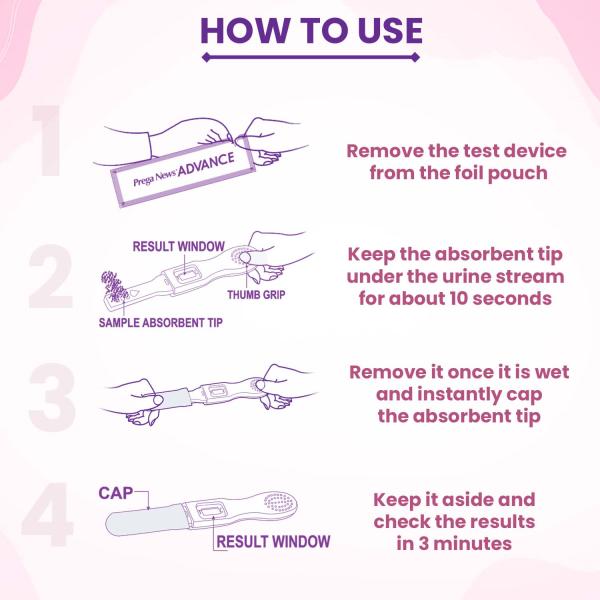 HOW TO USE

1

Prega News ADVANCE

Remove the test device from the foil pouch

2

RESULT WINDOW

THUMB GRIP

SAMPLE ABSORBENT TIP

Keep the absorbent tip under the urine stream for about 10 seconds

3

Remove it once it is wet and instantly cap the absorbent tip

4

CAP

RESULT WINDOW

Keep it aside and check the results in 3 minutes