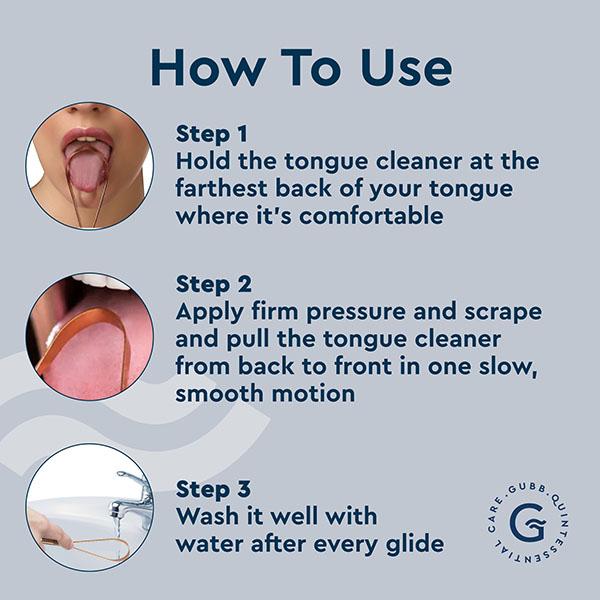 How To Use

Step 1
Hold the tongue cleaner at the farthest back of your tongue where it's comfortable

Step 2
Apply firm pressure and scrape and pull the tongue cleaner from back to front in one slow, smooth motion

Step 3
Wash it well with water after every glide

GUBB. QUINTESSENTIAL CARE.
G