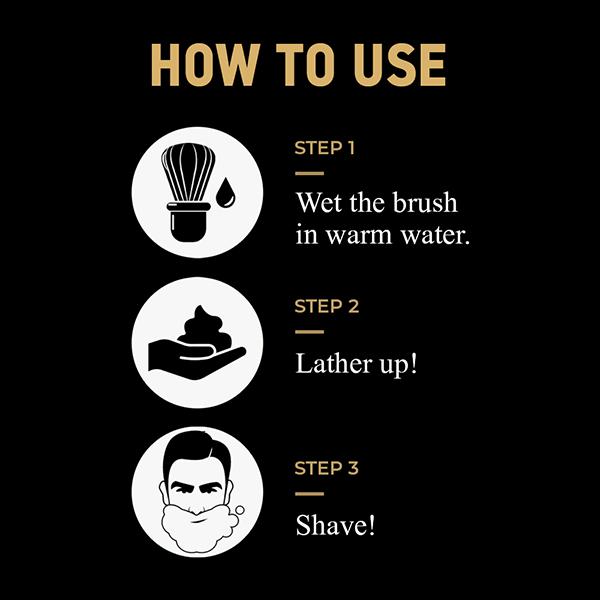 HOW TO USE

STEP 1

Wet the brush in warm water.

STEP 2

Lather up!

STEP 3

Shave!