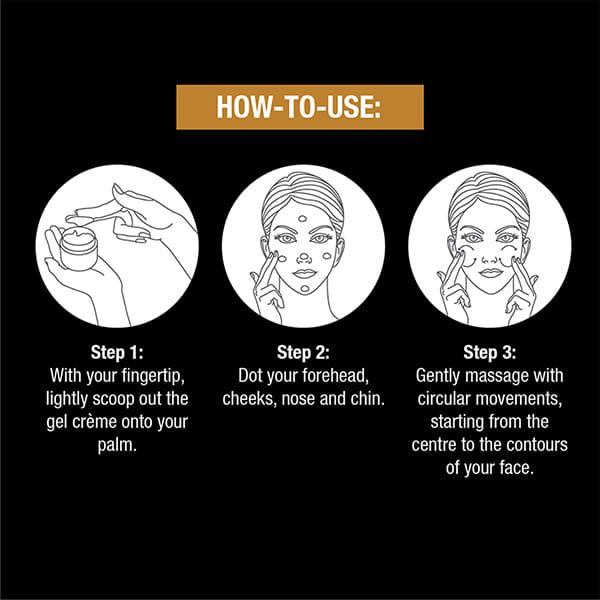 HOW-TO-USE:

Step 1:
With your fingertip, lightly scoop out the gel crème onto your palm.

Step 2:
Dot your forehead, cheeks, nose and chin.

Step 3:
Gently massage with circular movements, starting from the centre to the contours of your face.