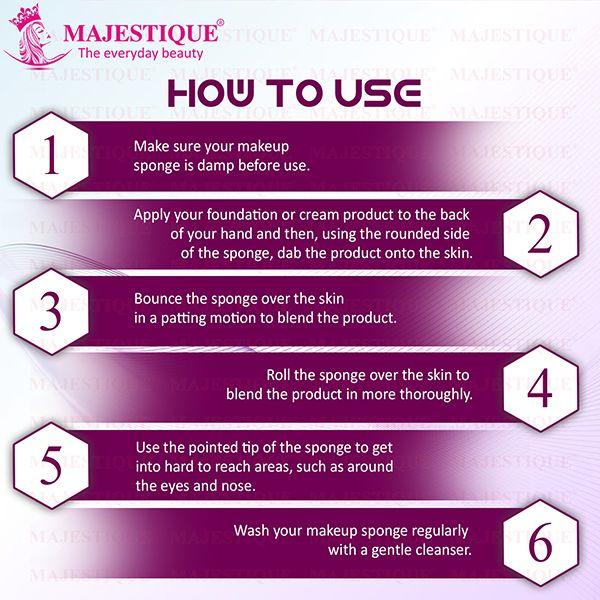 MAJESTIQUE®
The everyday beauty

HOW TO USE

1
Make sure your makeup sponge is damp before use.

2
Apply your foundation or cream product to the back of your hand and then, using the rounded side of the sponge, dab the product onto the skin.

3
Bounce the sponge over the skin in a patting motion to blend the product.

4
Roll the sponge over the skin to blend the product in more thoroughly.

5
Use the pointed tip of the sponge to get into hard to reach areas, such as around the eyes and nose.

6
Wash your makeup sponge regularly with a gentle cleanser.